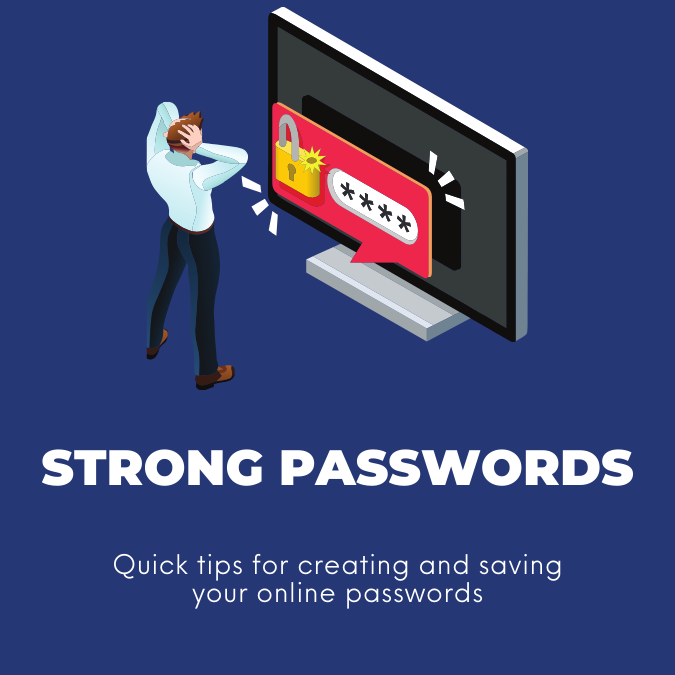 ****

STRONG PASSWORDS

Quick tips for creating and saving your online passwords